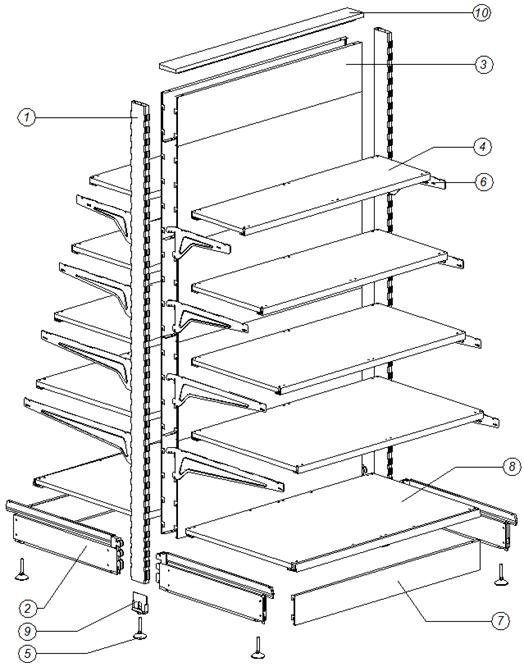 10
3
1
4
6
8
2
9
5
7